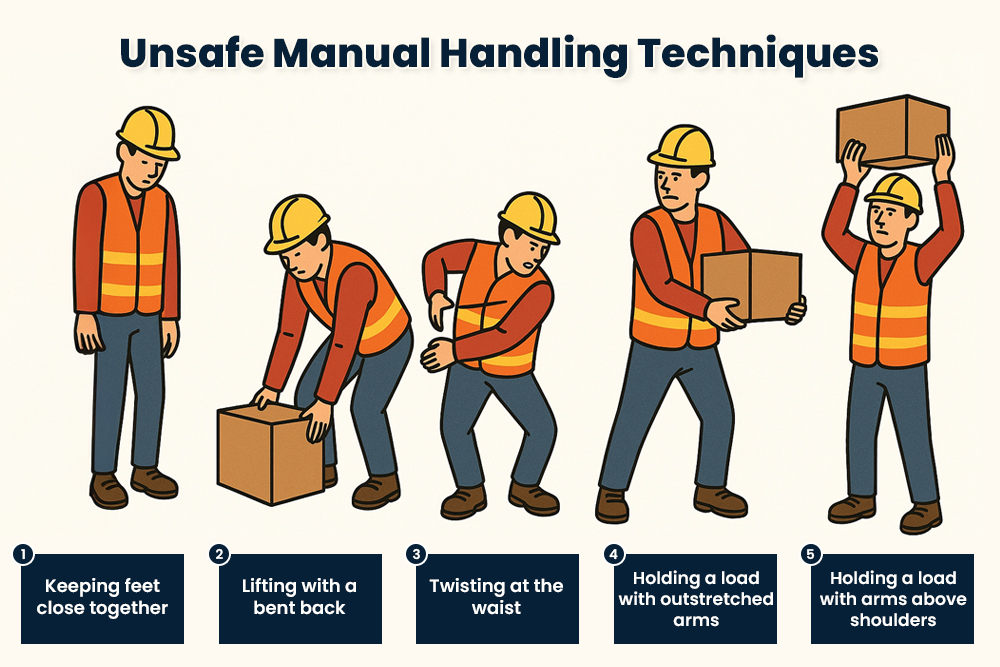 Unsafe Manual Handling Techniques

1
Keeping feet close together

2
Lifting with a bent back

3
Twisting at the waist

4
Holding a load with outstretched arms

5
Holding a load with arms above shoulders