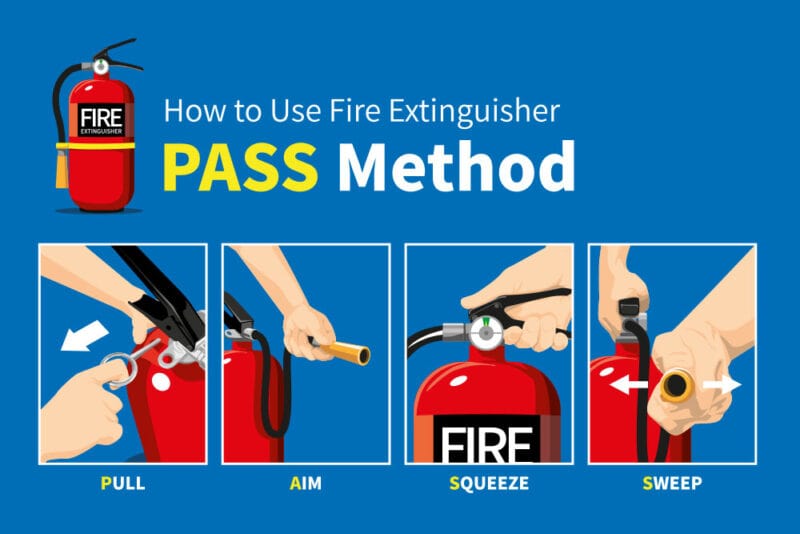 FIRE
EXTINGUISHER

How to Use Fire Extinguisher
PASS Method

FIRE

PULL

AIM

SQUEEZE

SWEEP